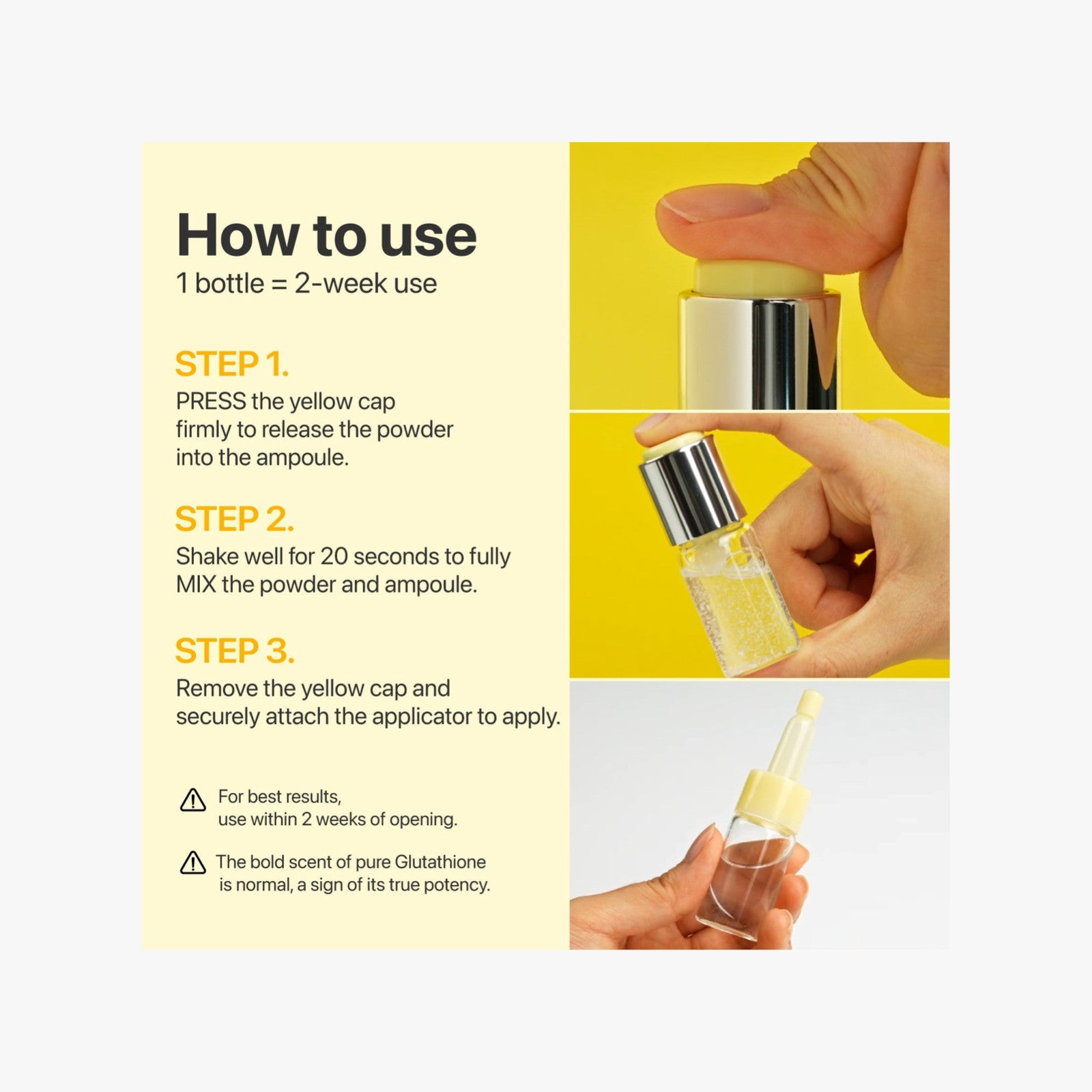 How to use
1 bottle = 2-week use

STEP 1.
PRESS the yellow cap firmly to release the powder into the ampoule.

STEP 2.
Shake well for 20 seconds to fully MIX the powder and ampoule.

STEP 3.
Remove the yellow cap and securely attach the applicator to apply.

For best results, use within 2 weeks of opening.

The bold scent of pure Glutathione is normal, a sign of its true potency.